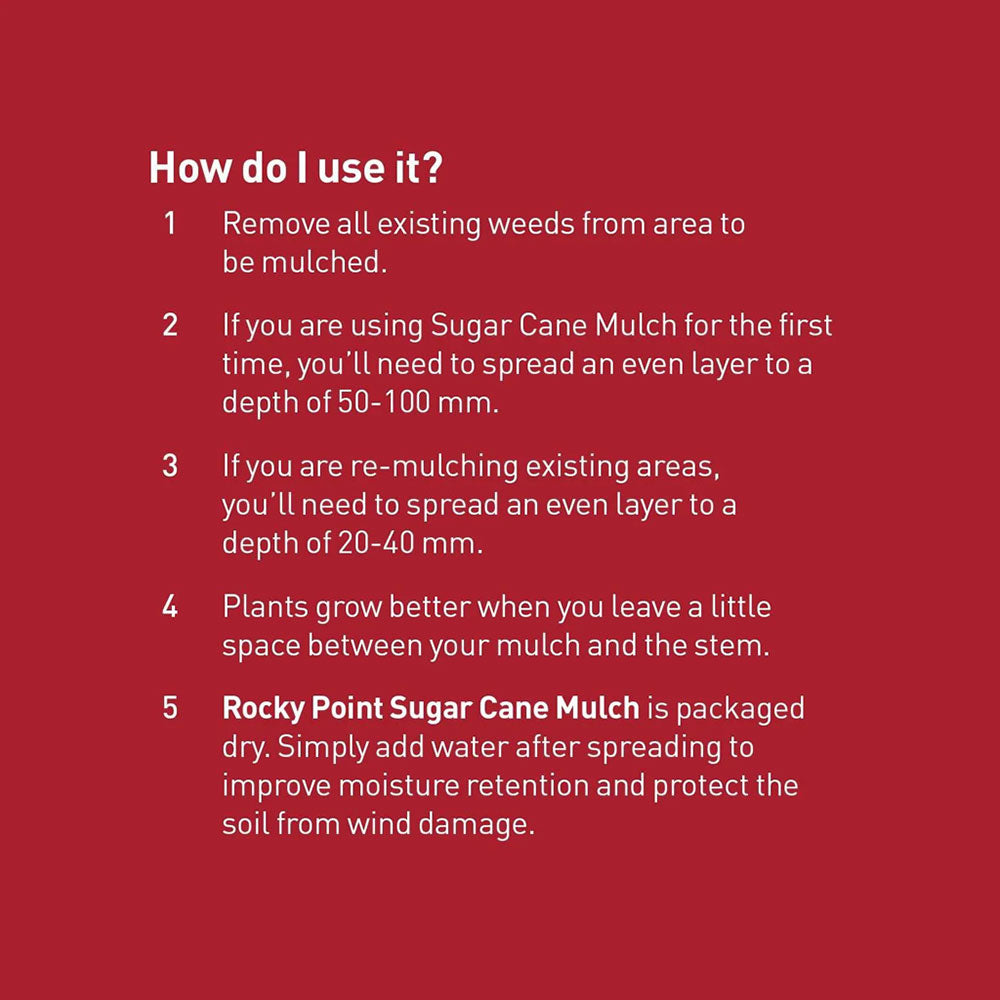 How do I use it?

1 Remove all existing weeds from area to be mulched.

2 If you are using Sugar Cane Mulch for the first time, you'll need to spread an even layer to a depth of 50-100 mm.

3 If you are re-mulching existing areas, you'll need to spread an even layer to a depth of 20-40 mm.

4 Plants grow better when you leave a little space between your mulch and the stem.

5 Rocky Point Sugar Cane Mulch is packaged dry. Simply add water after spreading to improve moisture retention and protect the soil from wind damage.