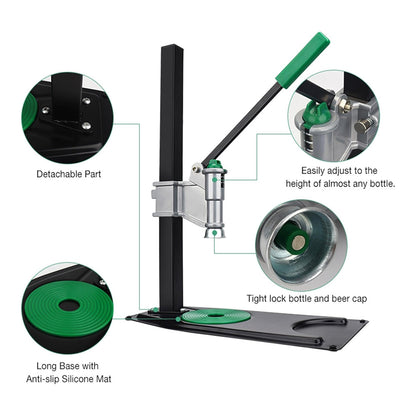 Detachable Part

Easily adjust to the height of almost any bottle.

Tight lock bottle and beer cap

Long Base with Anti-slip Silicone Mat