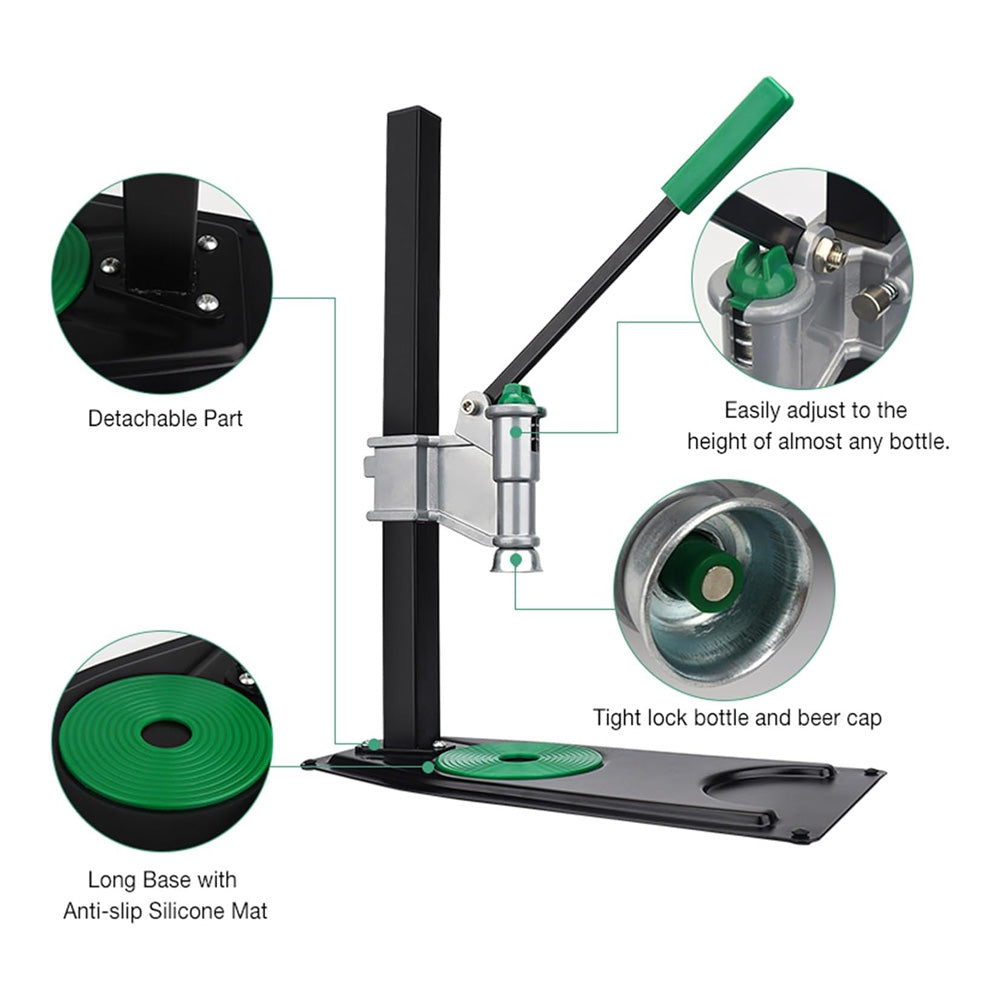 Detachable Part

Easily adjust to the height of almost any bottle.

Tight lock bottle and beer cap

Long Base with Anti-slip Silicone Mat